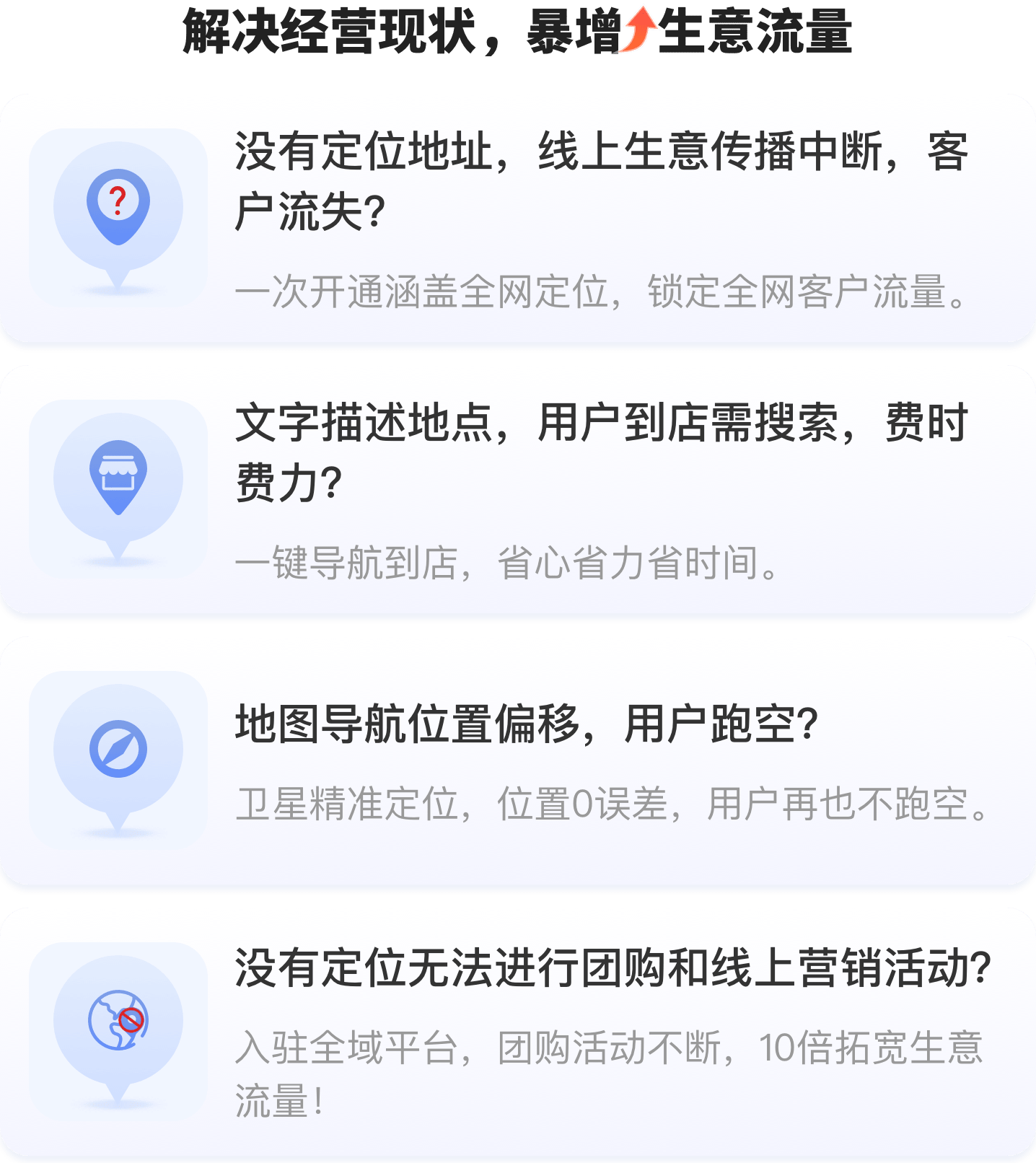 解决经营现状，暴增生意流量

没有定位地址，线上生意传播中断，客户流失?

一次开通涵盖全网定位，锁定全网客户流量。

文字描述地点，用户到店需搜索，费时费力?

一键导航到店，省心省力省时间。

地图导航位置偏移，用户跑空?

卫星精准定位，位置0误差，用户再也不跑空。

没有定位无法进行团购和线上营销活动?

入驻全域平台，团购活动不断，10倍拓宽生意流量!